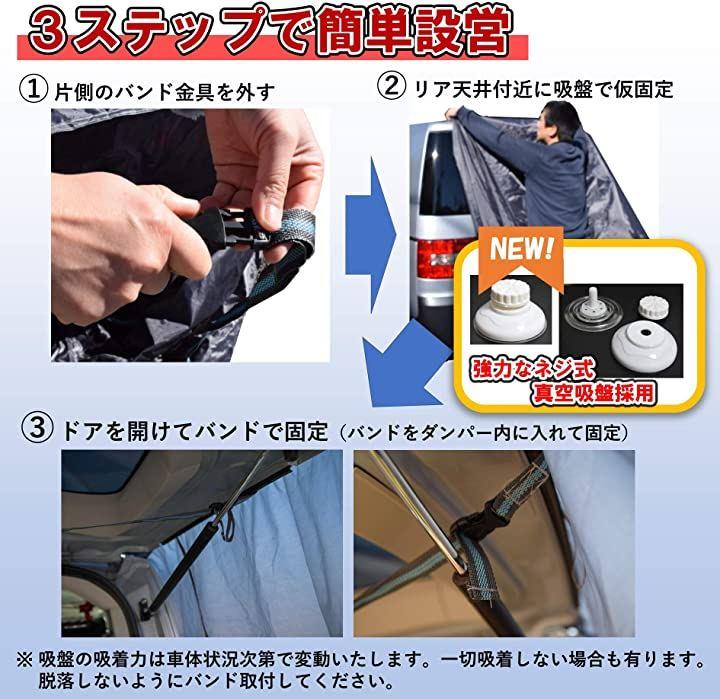 3ステップで簡単設営

① 片側のバンド金具を外す

② リア天井付近に吸盤で仮固定

NEW!

強力なネジ式
真空吸盤採用

③ ドアを開けてバンドで固定（バンドをダンパー内に入れて固定）

※ 吸盤の吸着力は車体状況次第で変動いたします。一切吸着しない場合も有ります。脱落しないようにバンド取付してください。