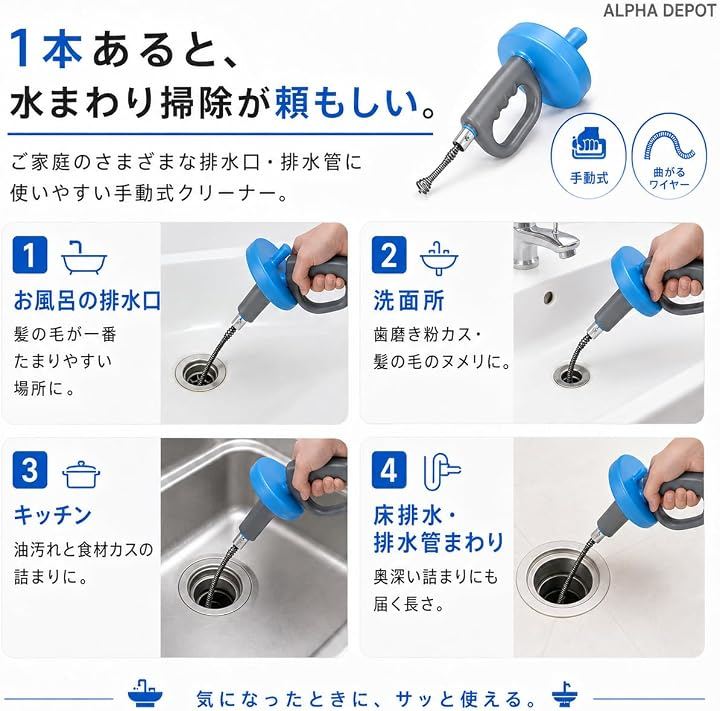 ALPHA DEPOT

1本あると、
水まわり掃除が頼もしい。

ご家庭のさまざまな排水口・排水管に使いやすい手動式クリーナー。

手動式

曲がるワイヤー

1
お風呂の排水口
髪の毛が一番たまりやすい場所に。

2
洗面所
歯磨き粉カス・髪の毛のヌメリに。

3
キッチン
油汚れと食材カスの詰まりに。

4
床排水・排水管まわり
奥深い詰まりにも届く長さ。

気になったときに、サッと使える。