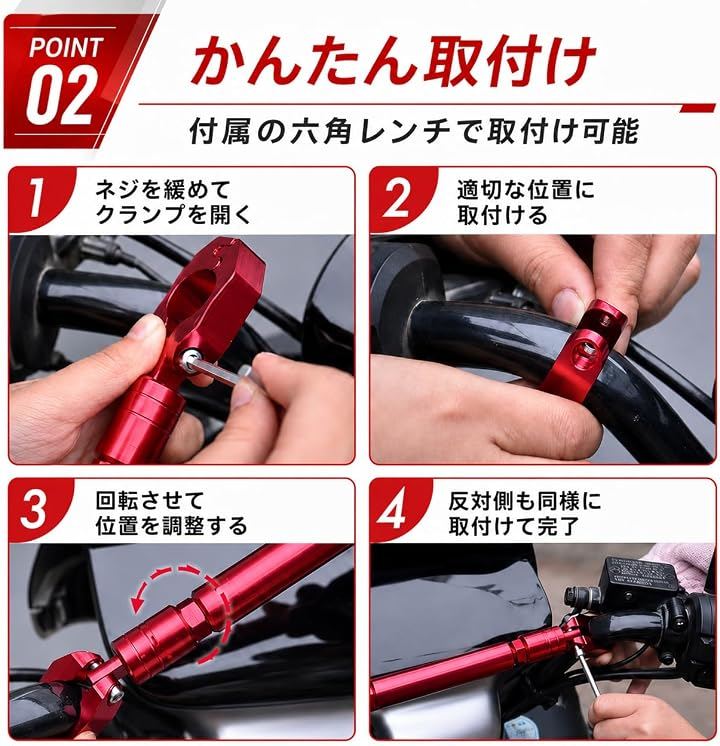 POINT
02

かんたん取付け

付属の六角レンチで取付け可能

1
ネジを緩めて
クランプを開く

2
適切な位置に
取付ける

3
回転させて
位置を調整する

4
反対側も同様に
取付けて完了