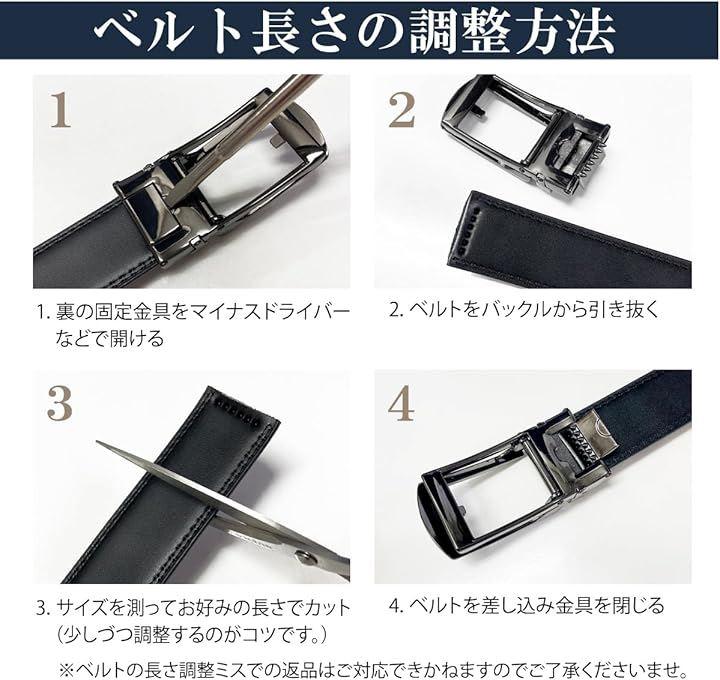 ベルト長さの調整方法

1

1. 裏の固定金具をマイナスドライバーなどで開ける

2

2. ベルトをバックルから引き抜く

3

3. サイズを測ってお好みの長さでカット（少しづつ調整するのがコツです。）

4

4. ベルトを差し込み金具を閉じる

※ベルトの長さ調整ミスでの返品はご対応できかねますのでご了承くださいませ。