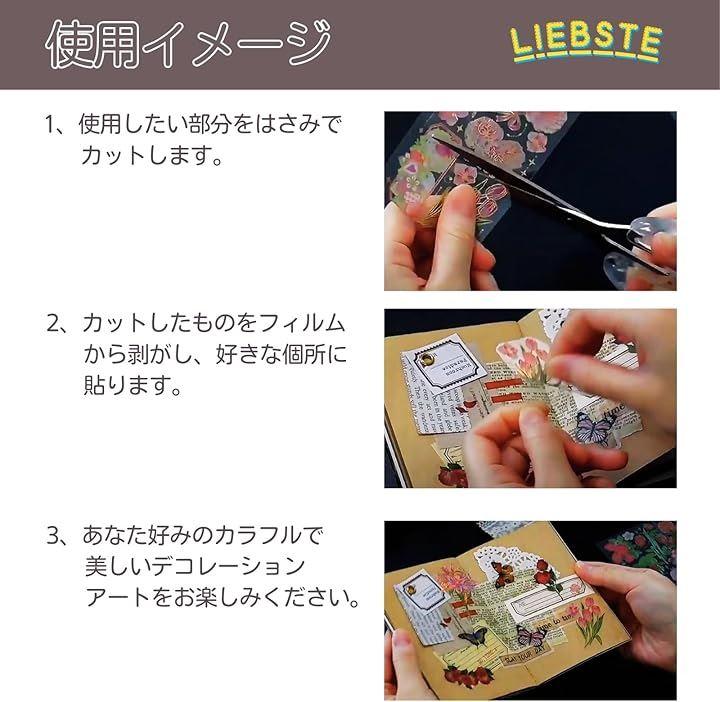 使用イメージ

LIEBSTE

1、使用したい部分をはさみでカットします。

2、カットしたものをフィルムから剥がし、好きな個所に貼ります。

3、あなた好みのカラフルで美しいデコレーションアートをお楽しみください。