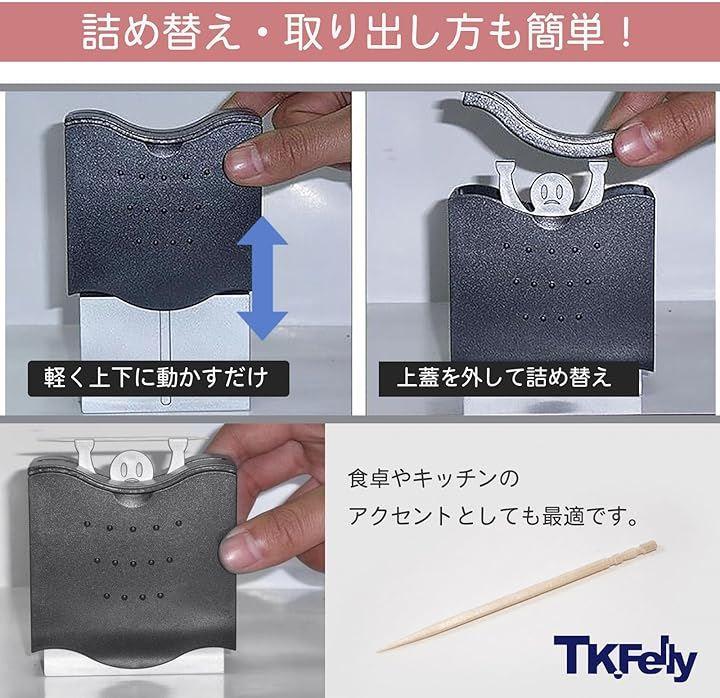 詰め替え・取り出し方も簡単！

軽く上下に動かすだけ

上蓋を外して詰め替え

食卓やキッチンの
アクセントとしても最適です。

TKFelly