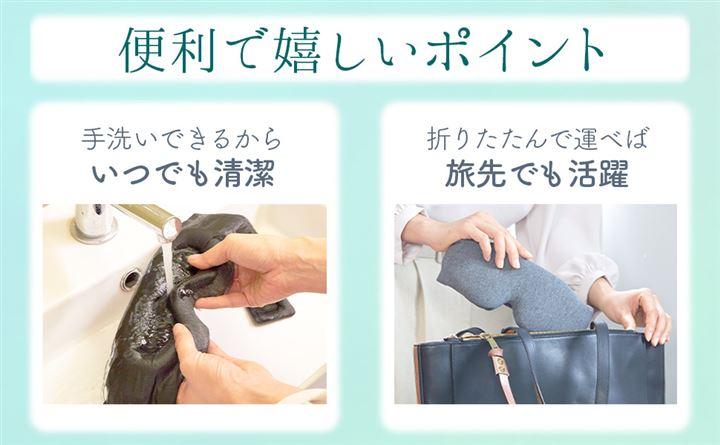 便利で嬉しいポイント

手洗いできるから
いつでも清潔

折りたたんで運べば
旅先でも活躍