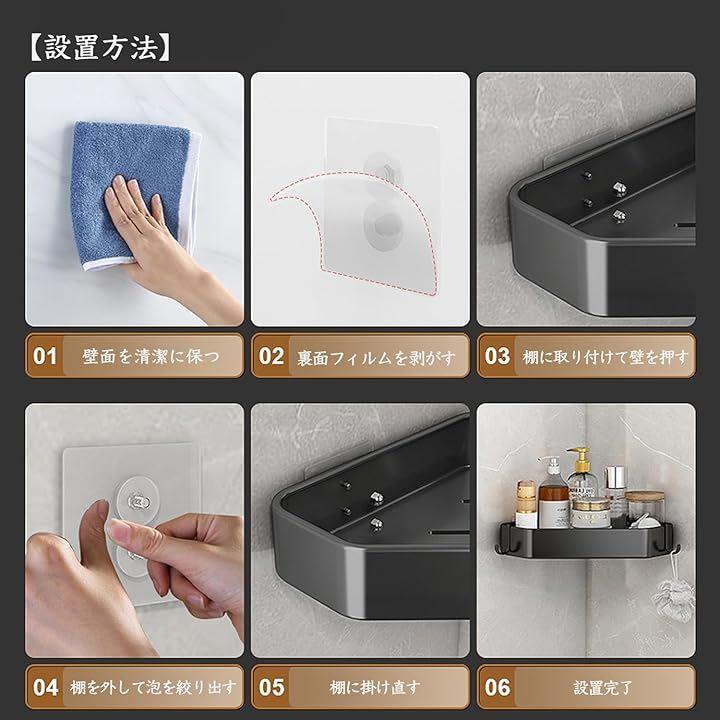 【設置方法】

01 壁面を清潔に保つ

02 裏面フィルムを剥がす

03 棚に取り付けて壁を押す

04 棚を外して泡を絞り出す

05 棚に掛け直す

06 設置完了