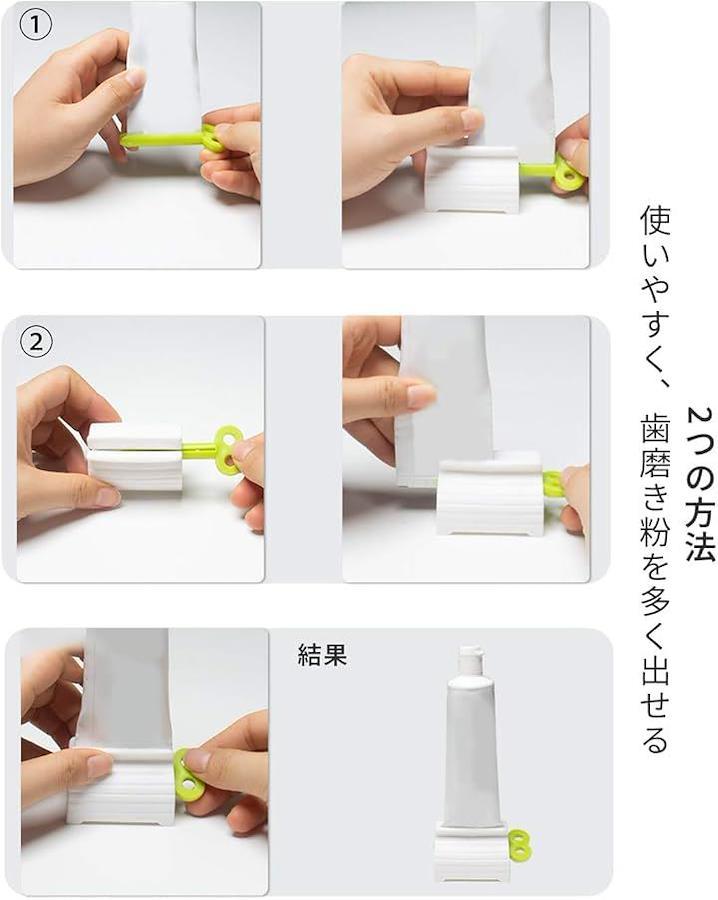 2つの方法

使いやすく、歯磨き粉を多く出せる

①

②

結果