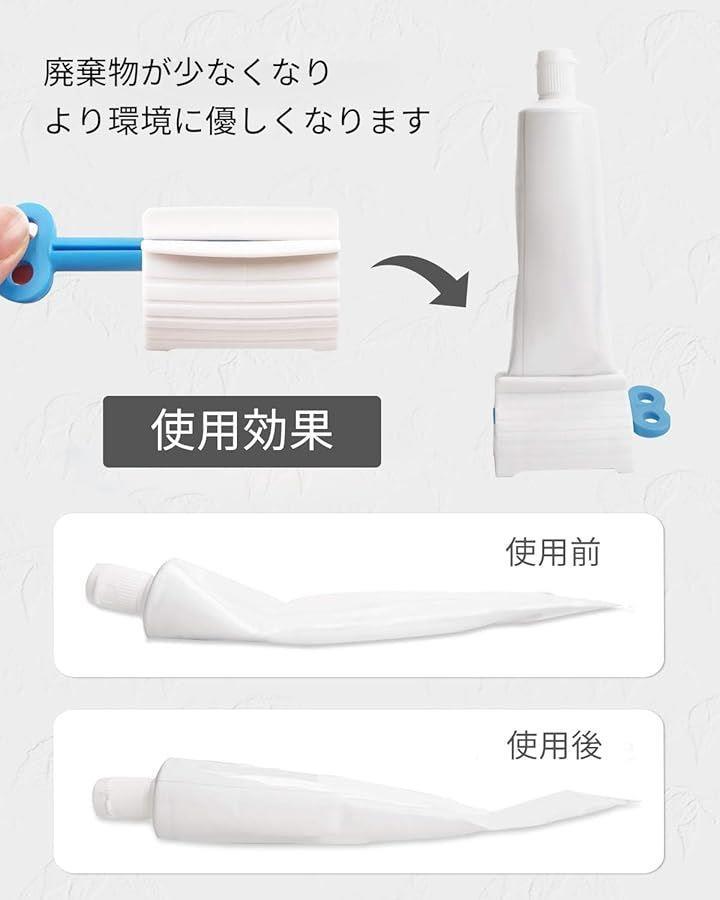 廃棄物が少なくなり
より環境に優しくなります

使用効果

使用前

使用後