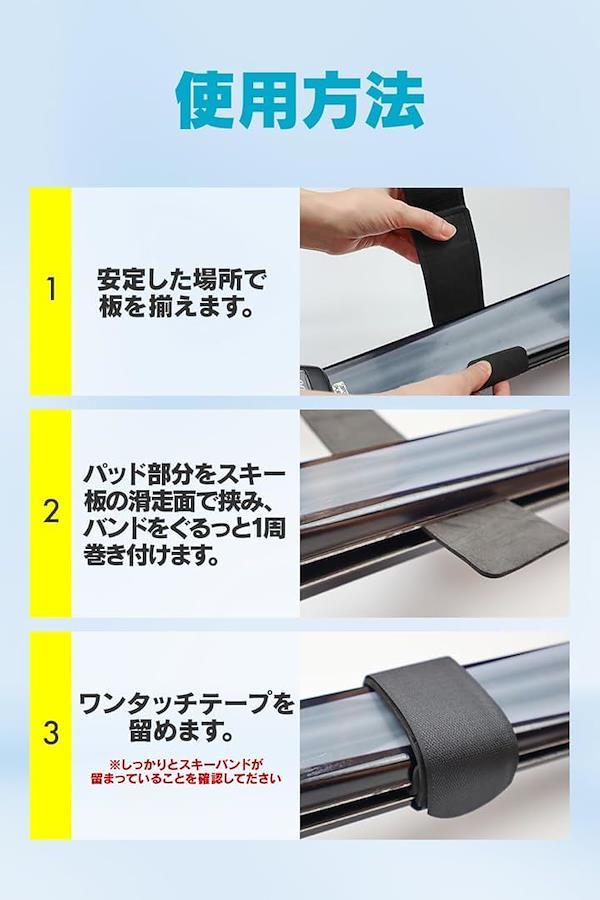 使用方法

1

安定した場所で板を揃えます。

2

パッド部分をスキー板の滑走面で挟み、バンドをぐるっと1周巻き付けます。

3

ワンタッチテープを留めます。

※しっかりとスキーバンドが留まっていることを確認してください