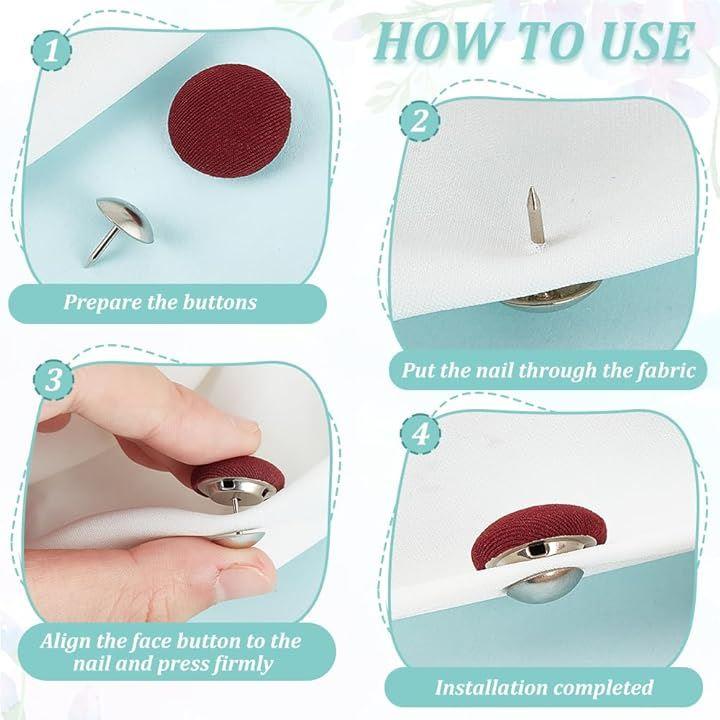 HOW TO USE

1

Prepare the buttons

2

Put the nail through the fabric

3

Align the face button to the nail and press firmly

4

Installation completed