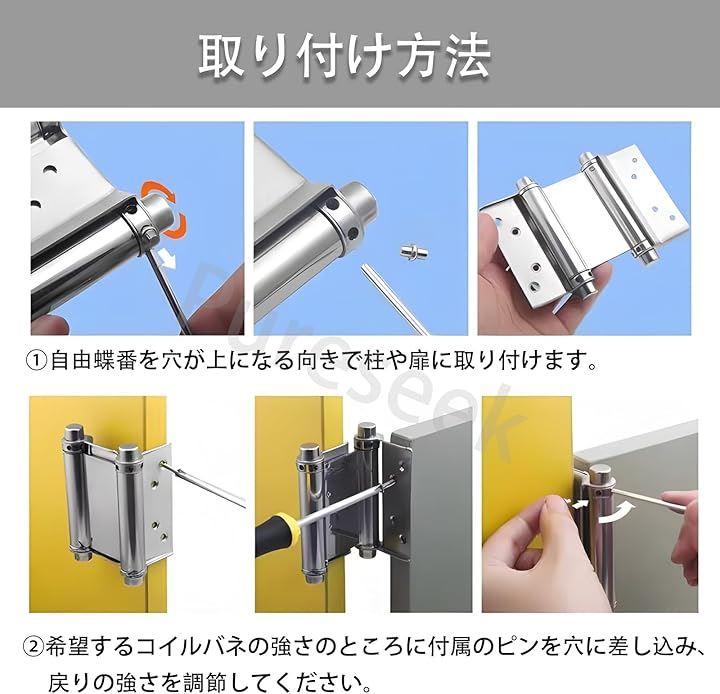 取り付け方法

Pureseek

①自由蝶番を穴が上になる向きで柱や扉に取り付けます。

②希望するコイルバネの強さのところに付属のピンを穴に差し込み、戻りの強さを調節してください。