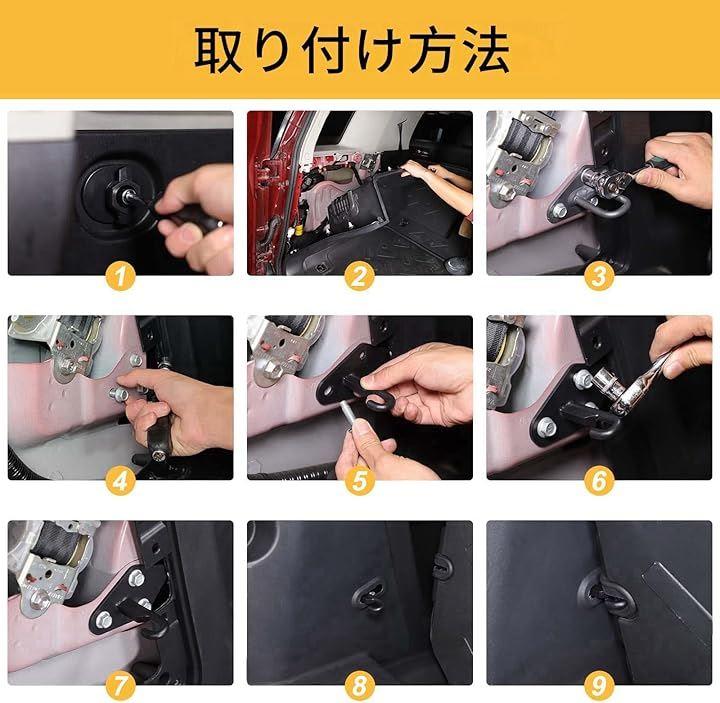 取り付け方法

1

2

3

4

5

6

7

8

9