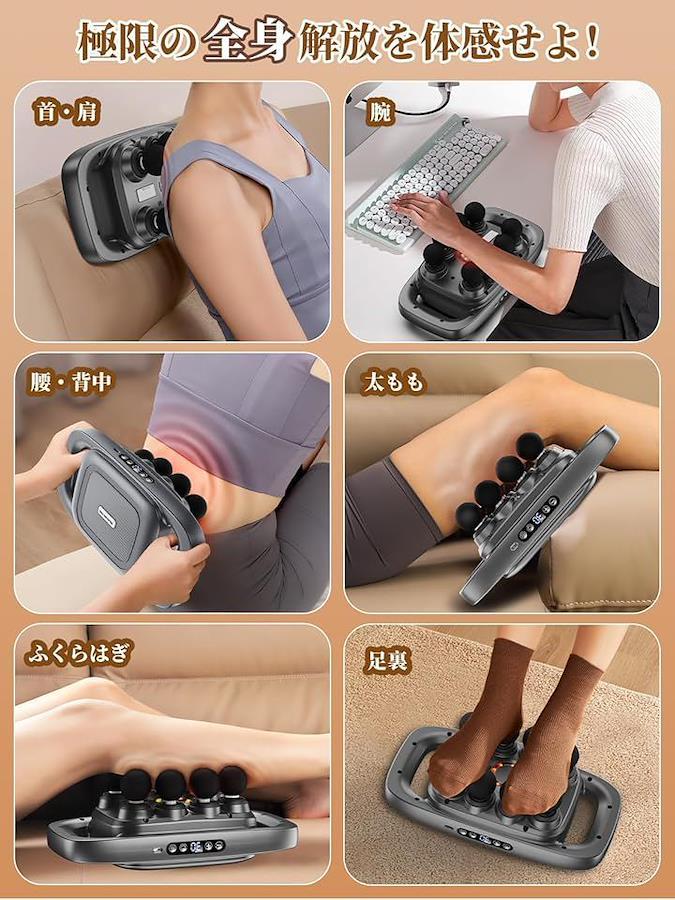 極限の全身解放を体感せよ!

首・肩

腕

腰・背中

太もも

ふくらはぎ

足裏