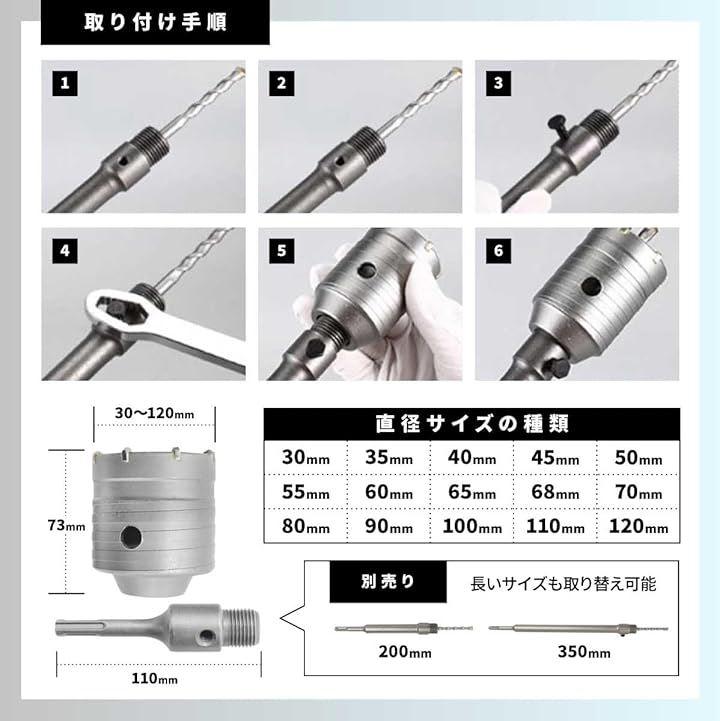 取り付け手順

1

2

3

4

5

6

30〜120mm

73mm

110mm

直径サイズの種類

| 30mm | 35mm | 40mm | 45mm | 50mm |
|---|---|---|---|---|
| 55mm | 60mm | 65mm | 68mm | 70mm |
| 80mm | 90mm | 100mm | 110mm | 120mm |

別売り

長いサイズも取り替え可能

200mm

350mm