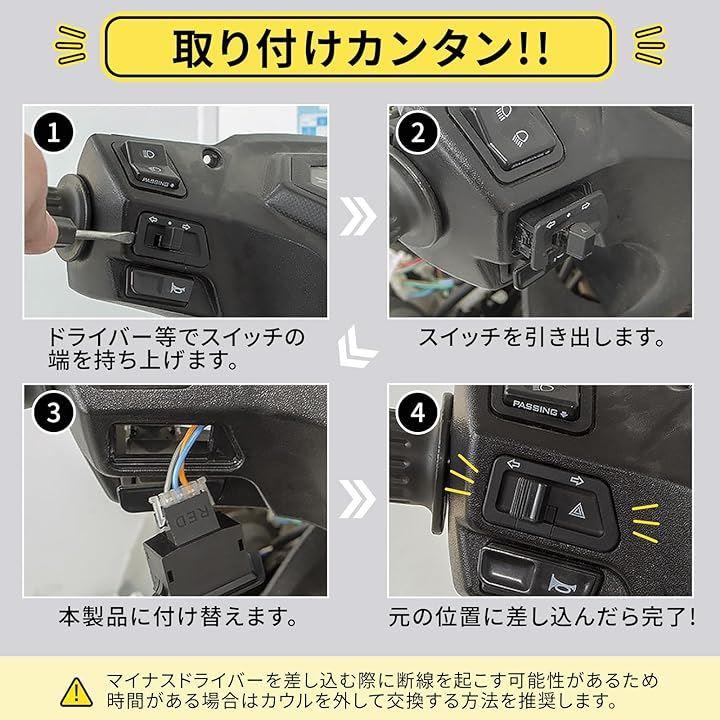 取り付けカンタン!!

1
PASSING
ドライバー等でスイッチの端を持ち上げます。

2
スイッチを引き出します。

3
RED
本製品に付け替えます。

4
PASSING
元の位置に差し込んだら完了!

マイナスドライバーを差し込む際に断線を起こす可能性があるため時間がある場合はカウルを外して交換する方法を推奨します。