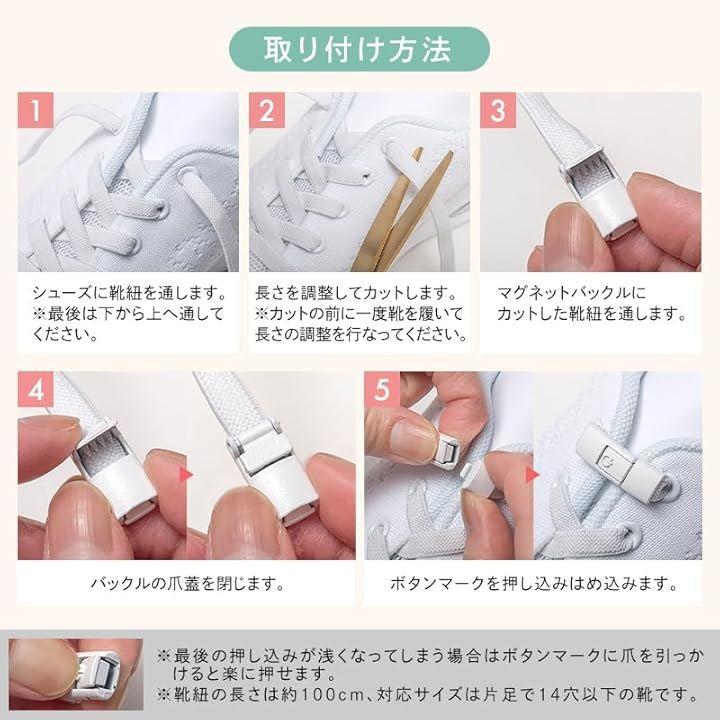 取り付け方法

1

シューズに靴紐を通します。
※最後は下から上へ通してください。

2

長さを調整してカットします。
※カットの前に一度靴を履いて長さの調整を行なってください。

3

マグネットバックルにカットした靴紐を通します。

4

バックルの爪蓋を閉じます。

5

ボタンマークを押し込みはめ込みます。

※最後の押し込みが浅くなってしまう場合はボタンマークに爪を引っかけると楽に押せます。
※靴紐の長さは約100cm、対応サイズは片足で14穴以下の靴です。