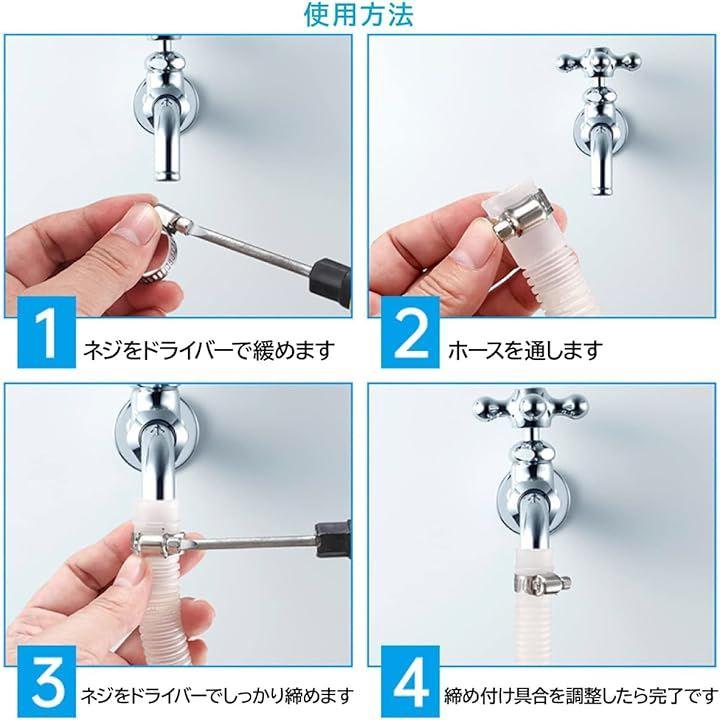 使用方法

1 ネジをドライバーで緩めます

2 ホースを通します

3 ネジをドライバーでしっかり締めます

4 締め付け具合を調整したら完了です