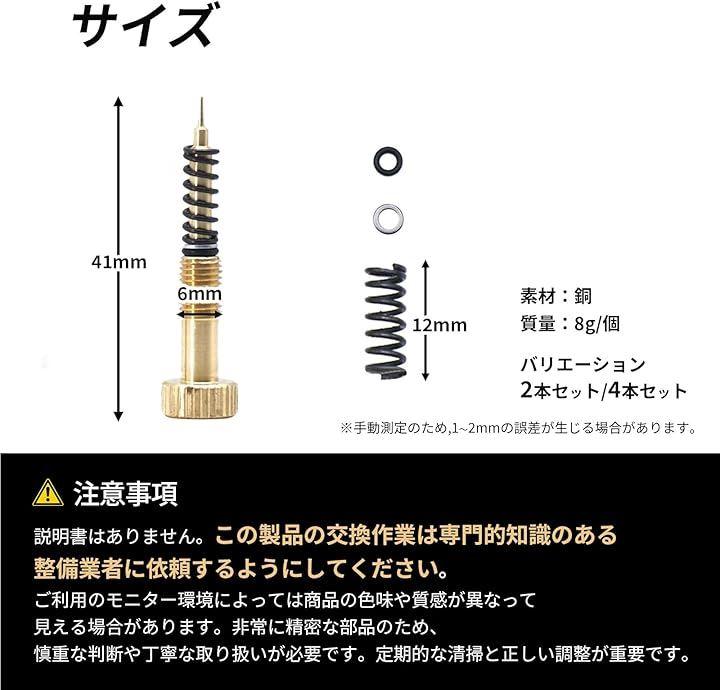 サイズ

41mm

6mm

12mm

素材：銅
質量：8g/個

バリエーション
2本セット/4本セット

※手動測定のため,1~2mmの誤差が生じる場合があります。

注意事項

説明書はありません。この製品の交換作業は専門的知識のある整備業者に依頼するようにしてください。
ご利用のモニター環境によっては商品の色味や質感が異なって見える場合があります。非常に精密な部品のため、慎重な判断や丁寧な取り扱いが必要です。定期的な清掃と正しい調整が重要です。