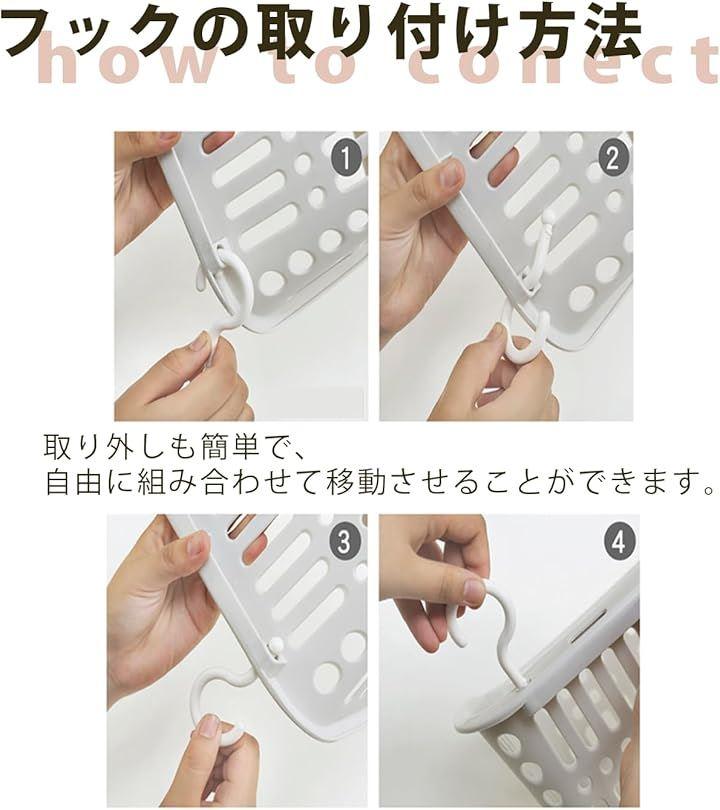 フックの取り付け方法
how to conect

1

2

取り外しも簡単で、
自由に組み合わせて移動させることができます。

3

4