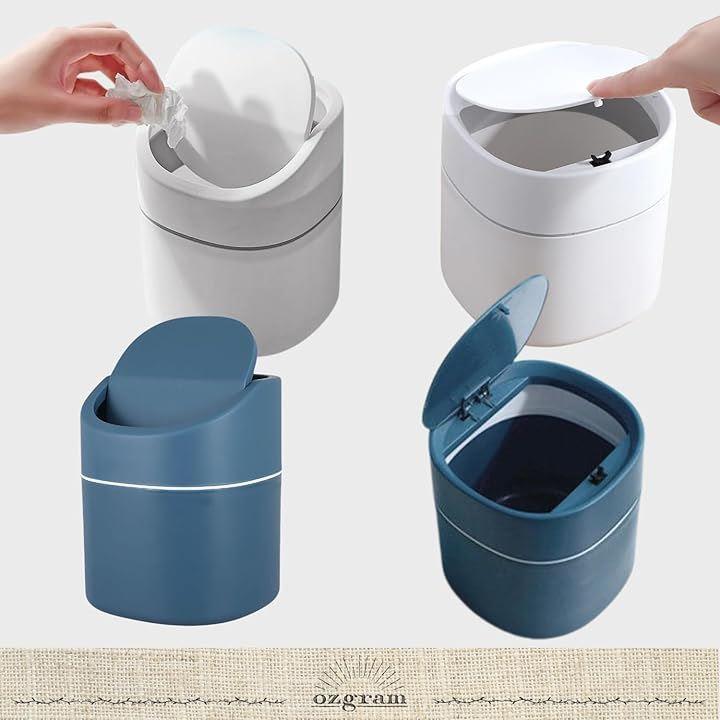 ozgram