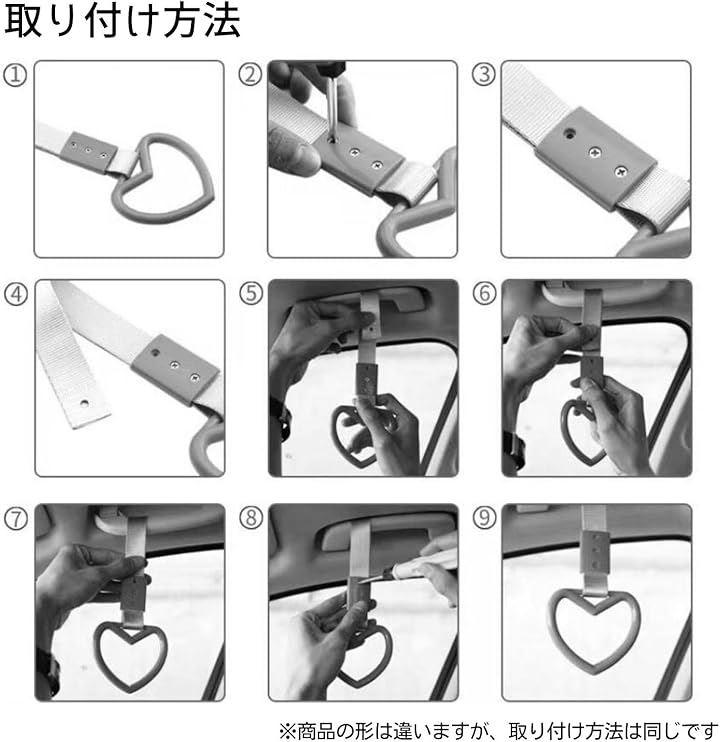 取り付け方法

①

②

③

④

⑤

⑥

⑦

⑧

⑨

※商品の形は違いますが、取り付け方法は同じです