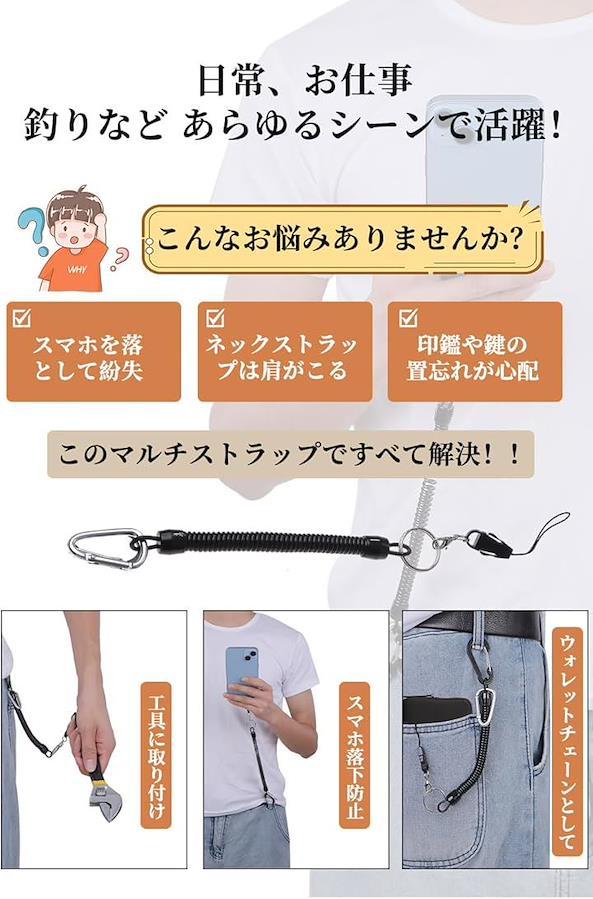 日常、お仕事
釣りなど あらゆるシーンで活躍！

WHY

こんなお悩みありませんか？

スマホを落として紛失

ネックストラップは肩がこる

印鑑や鍵の置忘れが心配

このマルチストラップですべて解決！！

工具に取り付け

スマホ落下防止

ウォレットチェーンとして