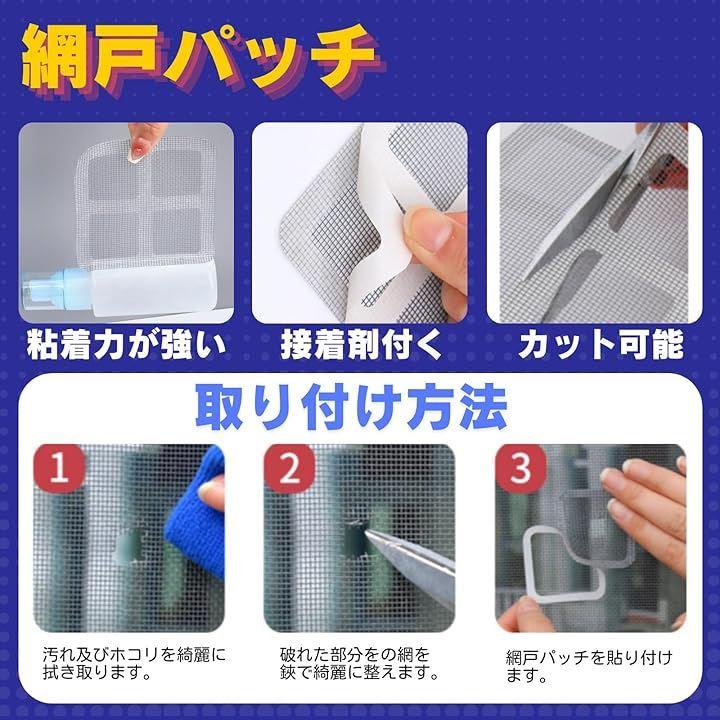 網戸パッチ

粘着力が強い

接着剤付く

カット可能

取り付け方法

1

汚れ及びホコリを綺麗に拭き取ります。

2

破れた部分をの網を鋏で綺麗に整えます。

3

網戸パッチを貼り付けます。