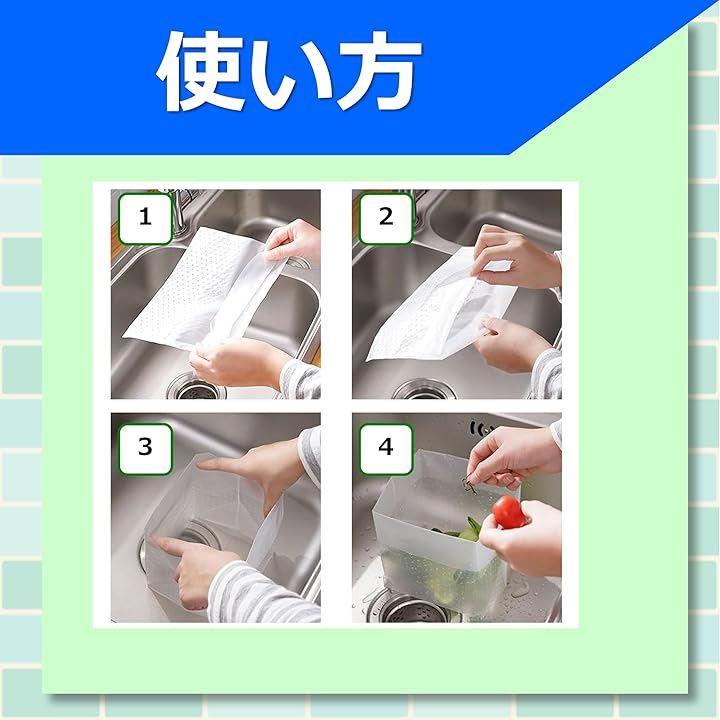 使い方

1

2

3

4