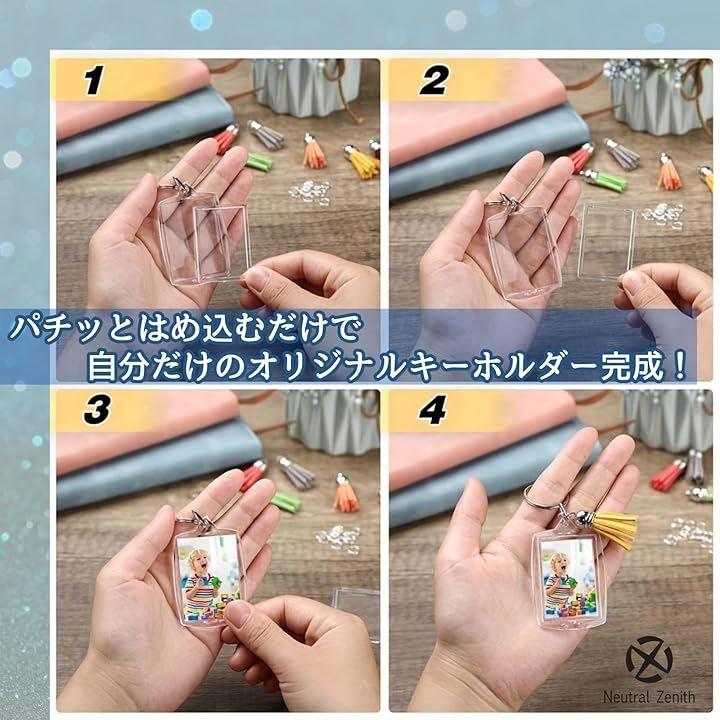 1

2

パチッとはめ込むだけで
自分だけのオリジナルキーホルダー完成！

3

4

Neutral Zenith