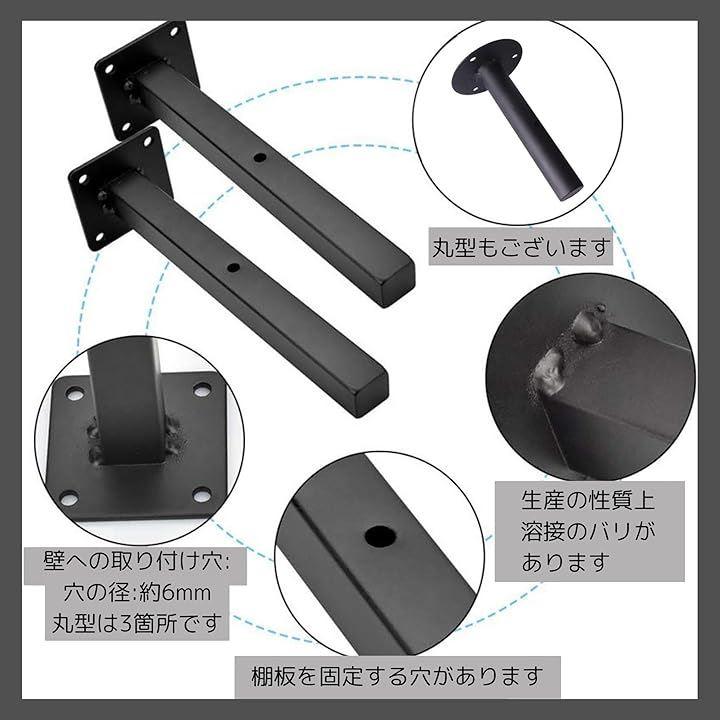 丸型もございます

生産の性質上
溶接のバリが
あります

壁への取り付け穴:
穴の径:約6mm
丸型は3箇所です

棚板を固定する穴があります