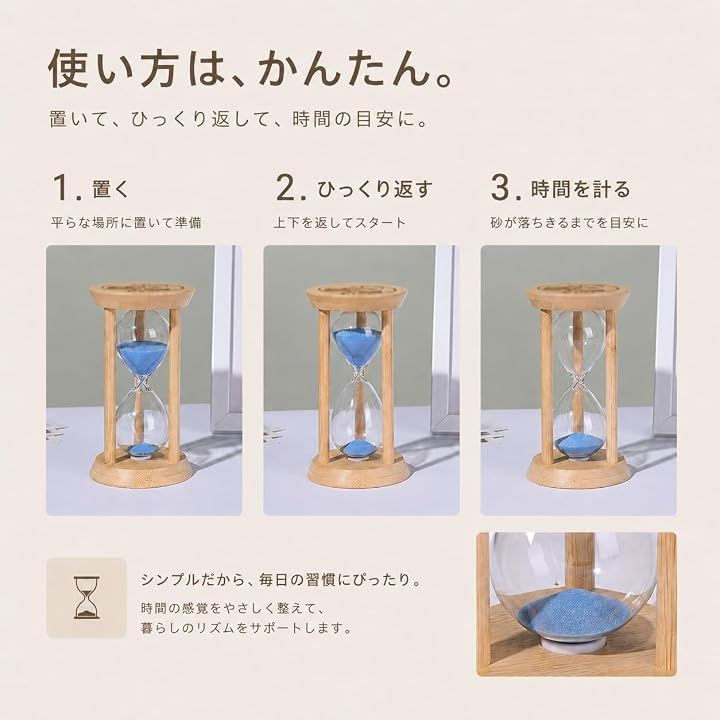 使い方は、かんたん。

置いて、ひっくり返して、時間の目安に。

1. 置く

平らな場所に置いて準備

2. ひっくり返す

上下を返してスタート

3. 時間を計る

砂が落ちきるまでを目安に

シンプルだから、毎日の習慣にぴったり。

時間の感覚をやさしく整えて、暮らしのリズムをサポートします。