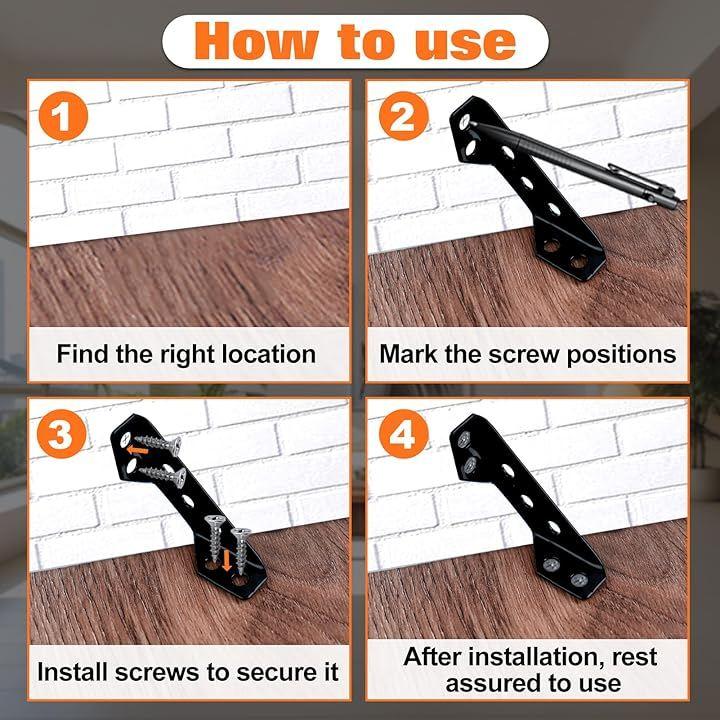 How to use

1

Find the right location

2

Mark the screw positions

3

Install screws to secure it

4

After installation, rest assured to use