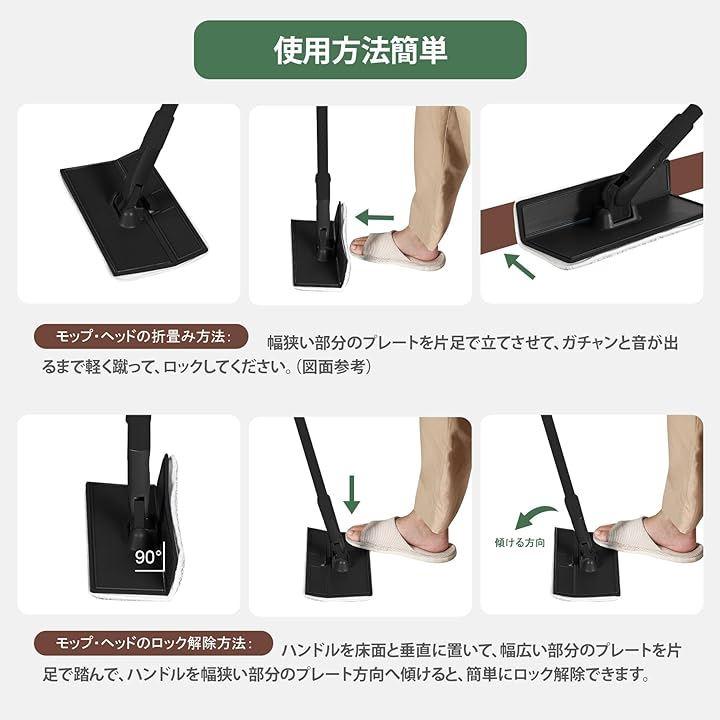 使用方法簡単

モップ・ヘッドの折畳み方法: 幅狭い部分のプレートを片足で立てさせて、ガチャンと音が出るまで軽く蹴って、ロックしてください。(図面参考)

90°

傾ける方向

モップ・ヘッドのロック解除方法: ハンドルを床面と垂直に置いて、幅広い部分のプレートを片足で踏んで、ハンドルを幅狭い部分のプレート方向へ傾けると、簡単にロック解除できます。