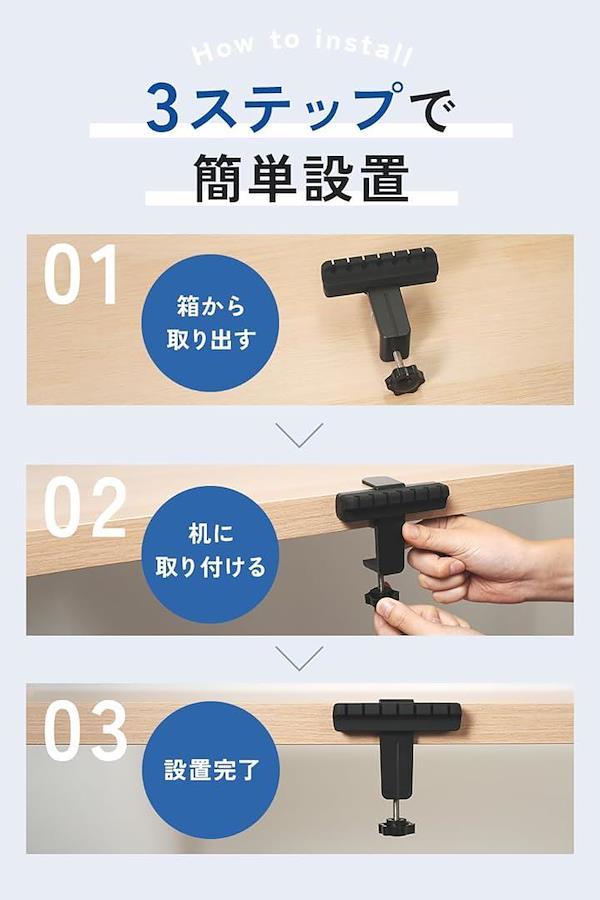 How to install

3ステップで
簡単設置

01
箱から
取り出す

02
机に
取り付ける

03
設置完了