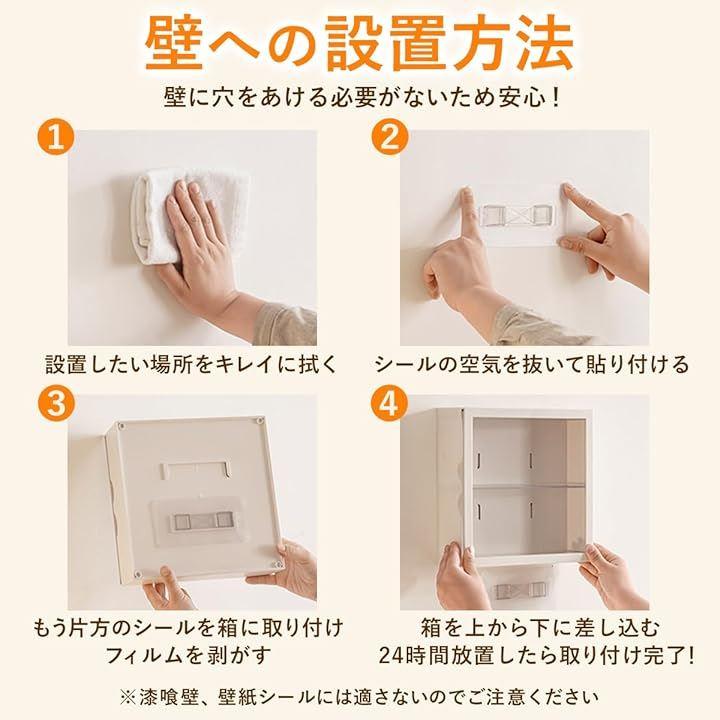 壁への設置方法

壁に穴をあける必要がないため安心！

1

設置したい場所をキレイに拭く

2

シールの空気を抜いて貼り付ける

3

もう片方のシールを箱に取り付け
フィルムを剥がす

4

箱を上から下に差し込む
24時間放置したら取り付け完了！

※漆喰壁、壁紙シールには適さないのでご注意ください