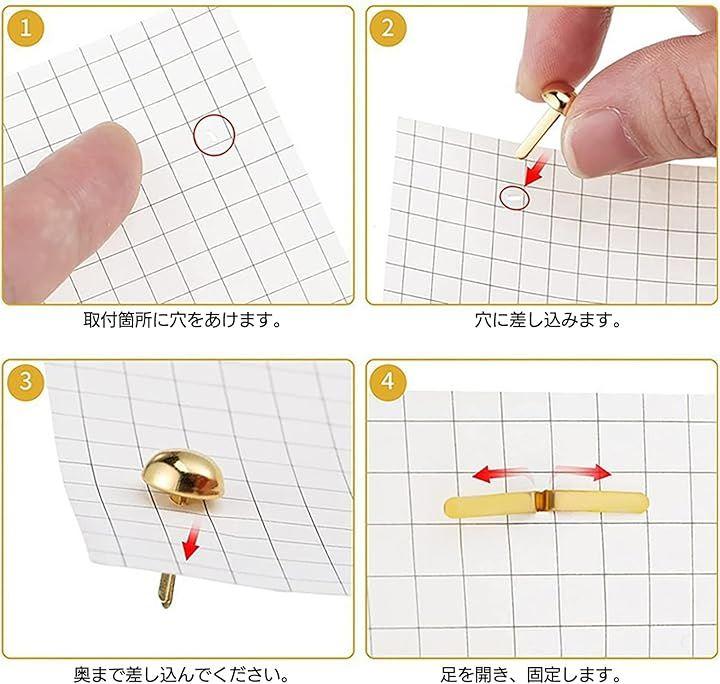 1

取付箇所に穴をあけます。

2

穴に差し込みます。

3

奥まで差し込んでください。

4

足を開き、固定します。