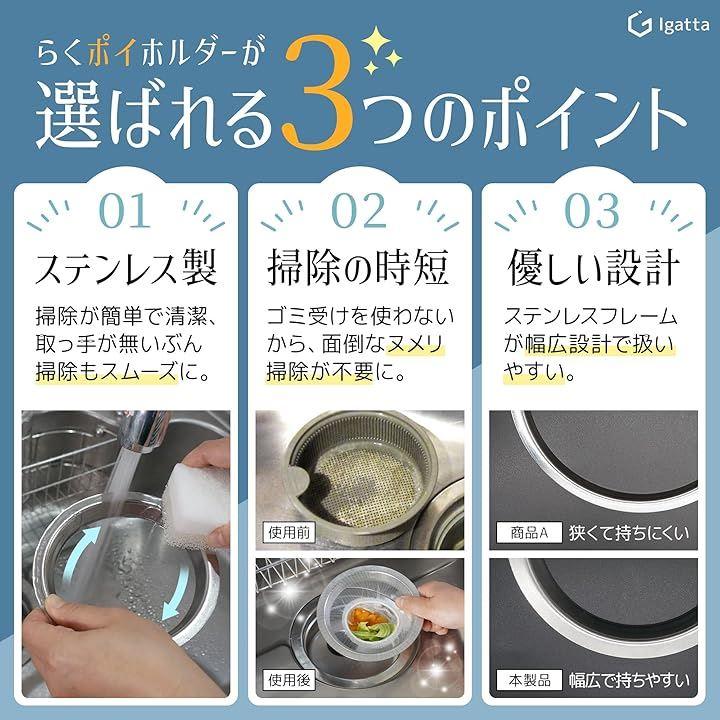 Igatta

らくポイホルダーが
選ばれる3つのポイント

01
ステンレス製
掃除が簡単で清潔、取っ手が無いぶん掃除もスムーズに。

02
掃除の時短
ゴミ受けを使わないから、面倒なヌメリ掃除が不要に。

使用前

使用後

03
優しい設計
ステンレスフレームが幅広設計で扱いやすい。

商品A 狭くて持ちにくい

本製品 幅広で持ちやすい