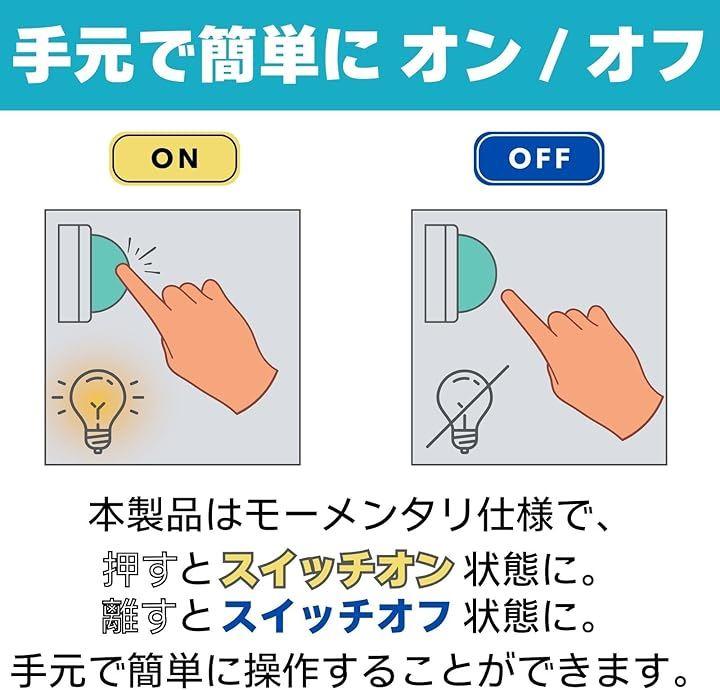 手元で簡単に オン / オフ

ON

OFF

本製品はモーメンタリ仕様で、
押すとスイッチオン 状態に。
離すとスイッチオフ 状態に。
手元で簡単に操作することができます。