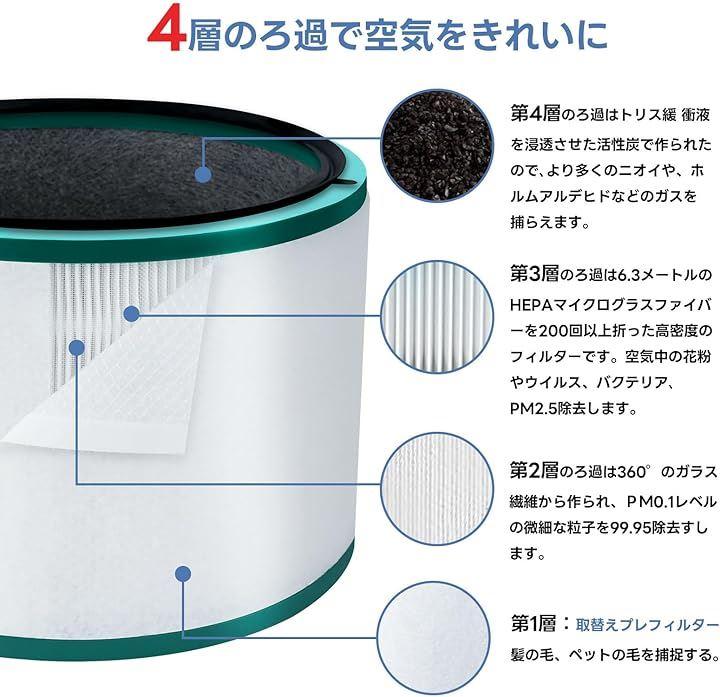 4層のろ過で空気をきれいに

第4層のろ過はトリス緩 衝液を浸透させた活性炭で作られたので、より多くのニオイや、ホルムアルデヒドなどのガスを捕らえます。

第3層のろ過は6.3メートルのHEPAマイクログラスファイバーを200回以上折った高密度のフィルターです。空気中の花粉やウイルス、バクテリア、PM2.5除去します。

第2層のろ過は360°のガラス繊維から作られ、PM0.1レベルの微細な粒子を99.95除去すします。

第1層：取替えプレフィルター
髪の毛、ペットの毛を捕捉する。