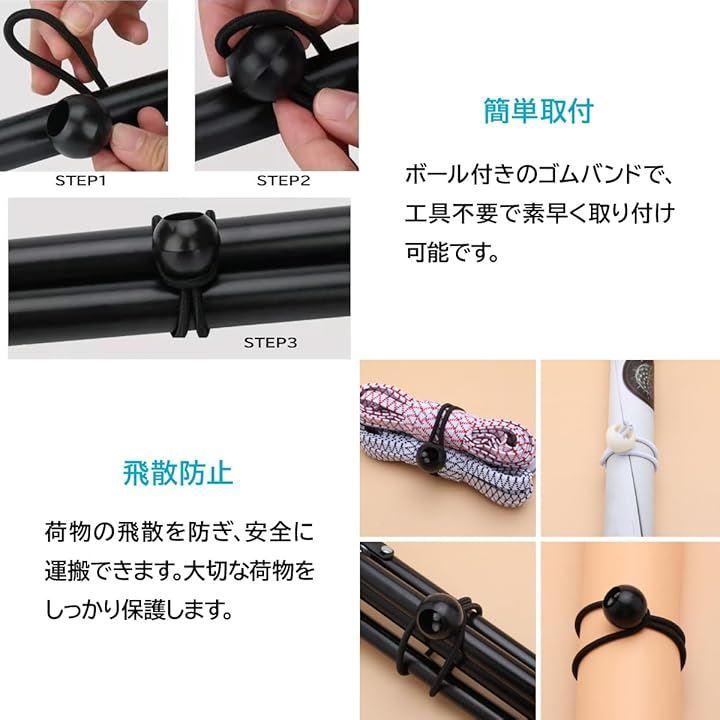 STEP1

STEP2

STEP3

簡単取付

ボール付きのゴムバンドで、工具不要で素早く取り付け可能です。

飛散防止

荷物の飛散を防ぎ、安全に運搬できます。大切な荷物をしっかり保護します。