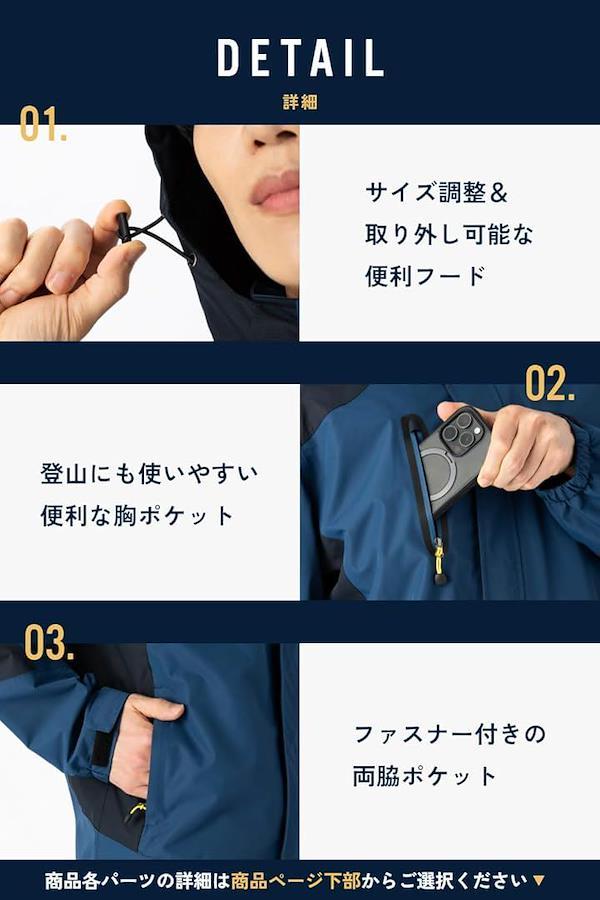 DETAIL
詳細

01.

サイズ調整＆
取り外し可能な
便利フード

02.

登山にも使いやすい
便利な胸ポケット

03.

ファスナー付きの
両脇ポケット

商品各パーツの詳細は商品ページ下部からご選択ください▼