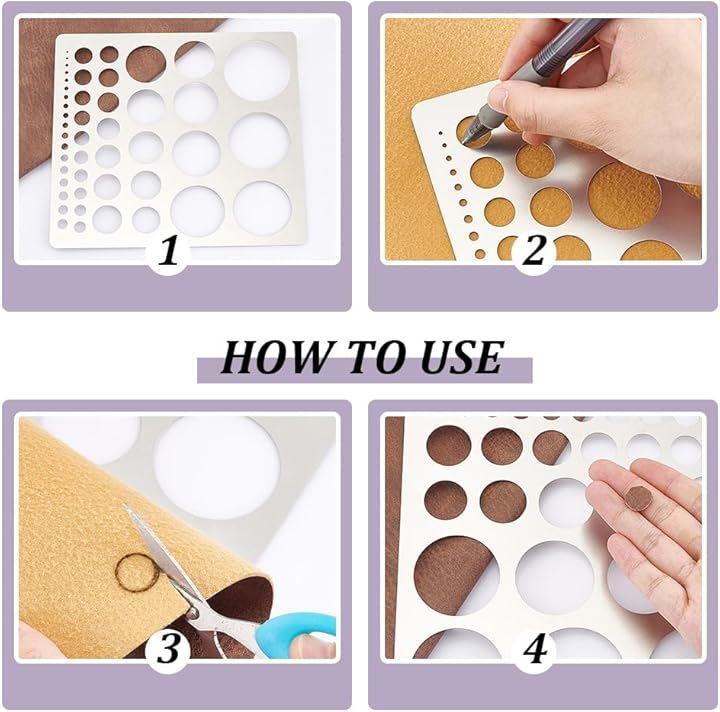 1

2

HOW TO USE

3

4