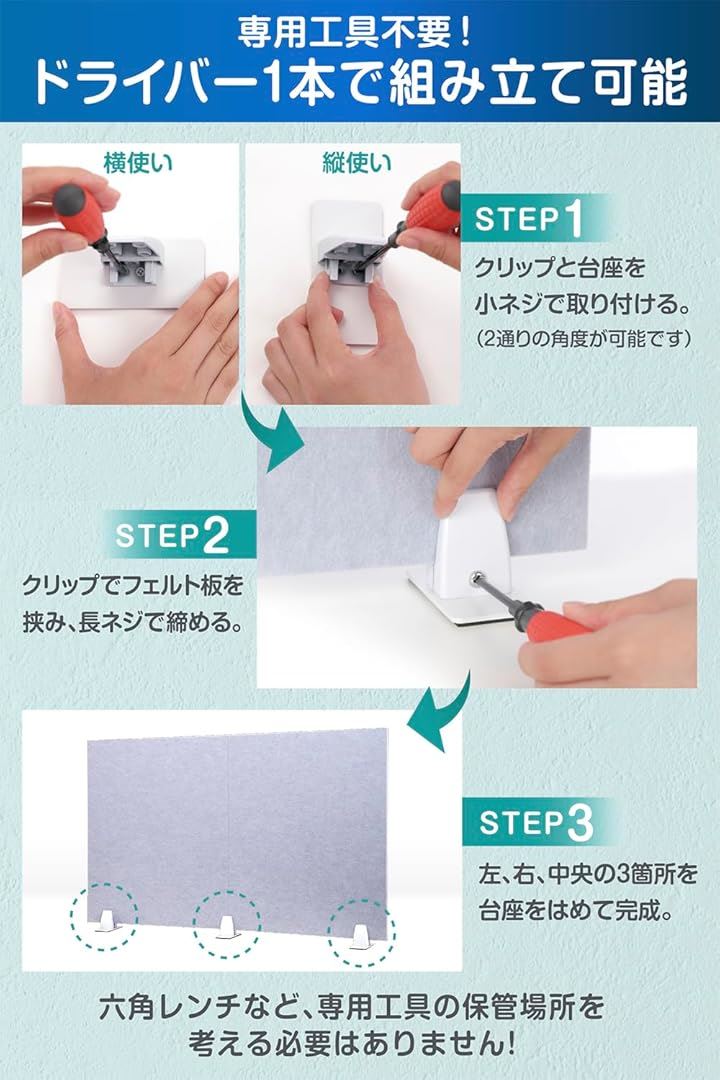 専用工具不要！
ドライバー1本で組み立て可能

横使い

縦使い

STEP1
クリップと台座を小ネジで取り付ける。
（2通りの角度が可能です）

STEP2
クリップでフェルト板を挟み、長ネジで締める。

STEP3
左、右、中央の3箇所を台座をはめて完成。

六角レンチなど、専用工具の保管場所を考える必要はありません！