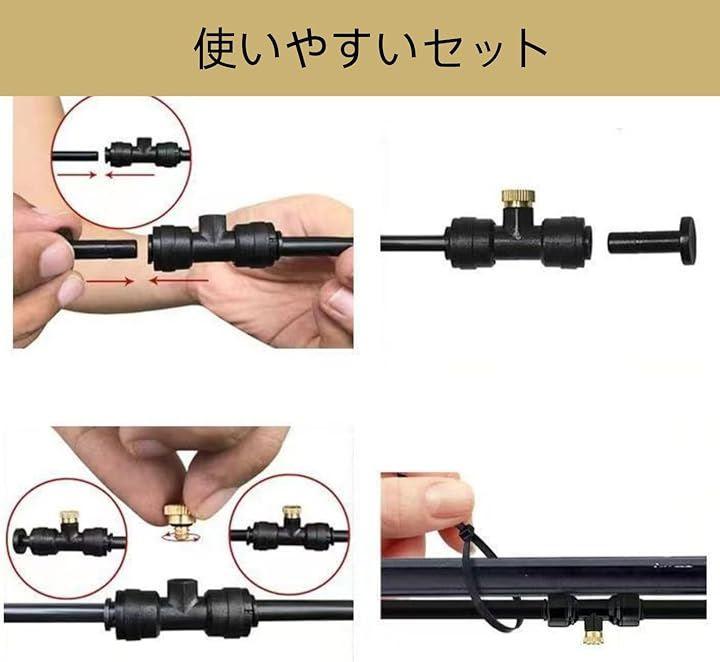 使いやすいセット