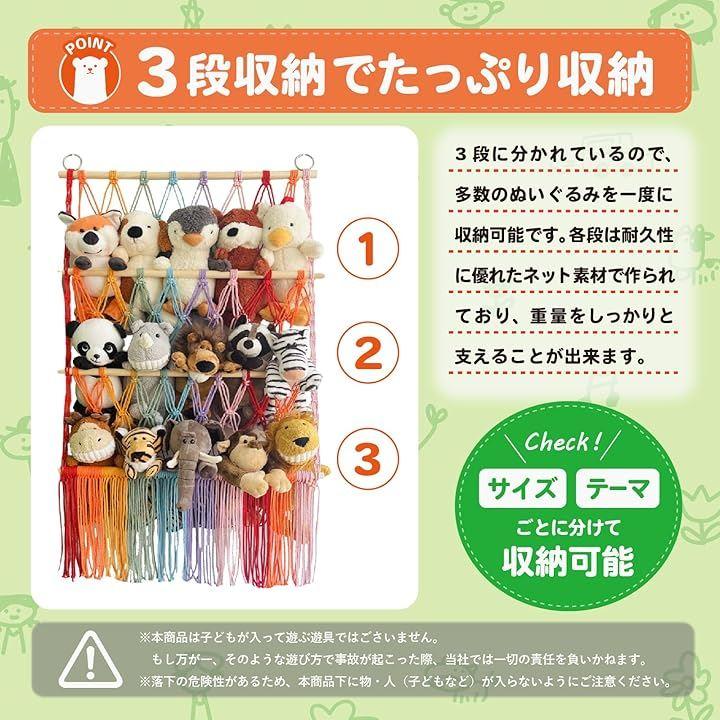 POINT

3段収納でたっぷり収納

1

2

3

3段に分かれているので、多数のぬいぐるみを一度に収納可能です。各段は耐久性に優れたネット素材で作られており、重量をしっかりと支えることが出来ます。

Check!

サイズ テーマ

ごとに分けて

収納可能

※本商品は子どもが入って遊ぶ遊具ではございません。
もし万が一、そのような遊び方で事故が起こった際、当社では一切の責任を負いかねます。
※落下の危険性があるため、本商品下に物・人（子どもなど）が入らないようにご注意ください。