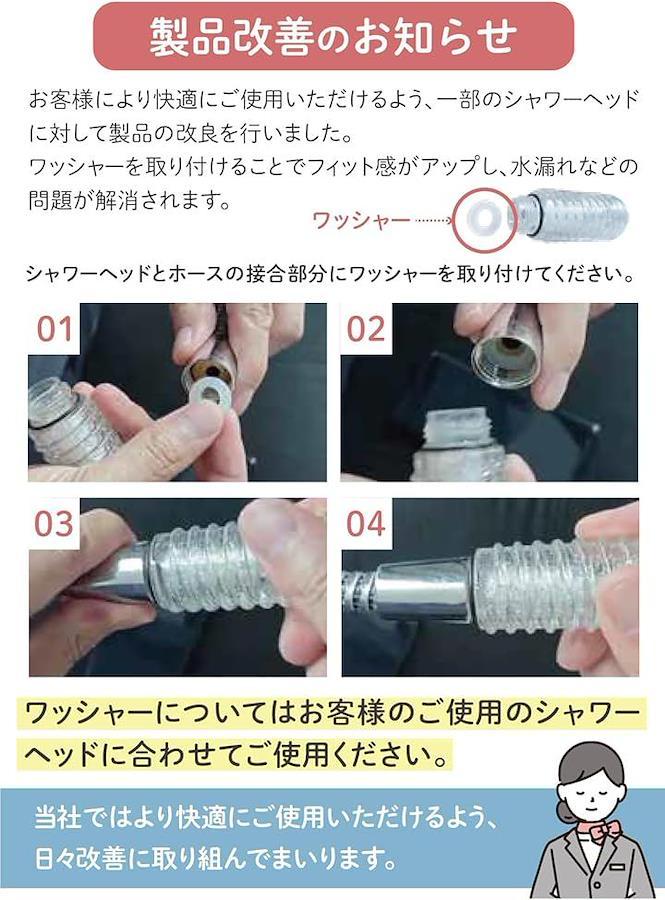 製品改善のお知らせ

お客様により快適にご使用いただけるよう、一部のシャワーヘッドに対して製品の改良を行いました。
ワッシャーを取り付けることでフィット感がアップし、水漏れなどの問題が解消されます。

ワッシャー

シャワーヘッドとホースの接合部分にワッシャーを取り付けてください。

01

02

03

04

ワッシャーについてはお客様のご使用のシャワーヘッドに合わせてご使用ください。

当社ではより快適にご使用いただけるよう、日々改善に取り組んでまいります。