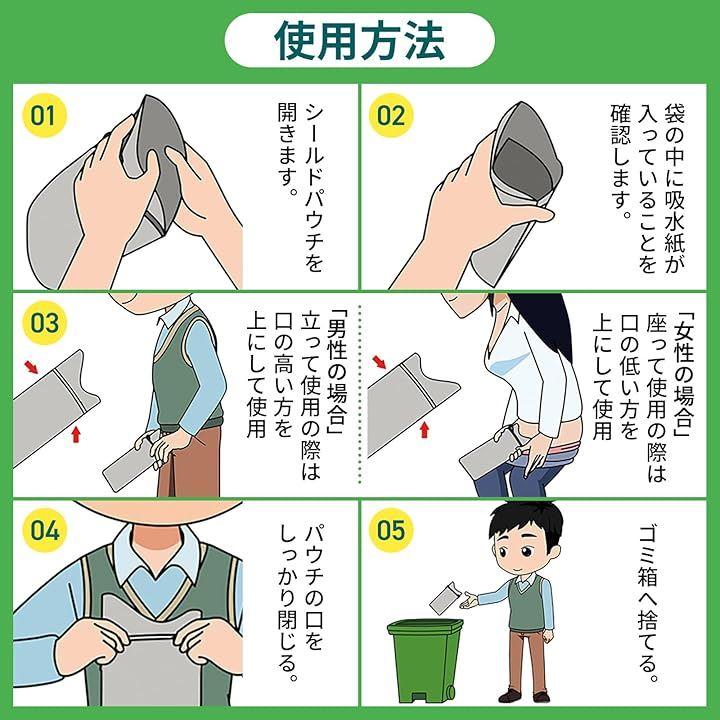 使用方法

01

シールドパウチを開きます。

02

袋の中に吸水紙が入っていることを確認します。

03

「男性の場合」立って使用の際は口の高い方を上にして使用

「女性の場合」座って使用の際は口の低い方を上にして使用

04

パウチの口をしっかり閉じる。

05

ゴミ箱へ捨てる。