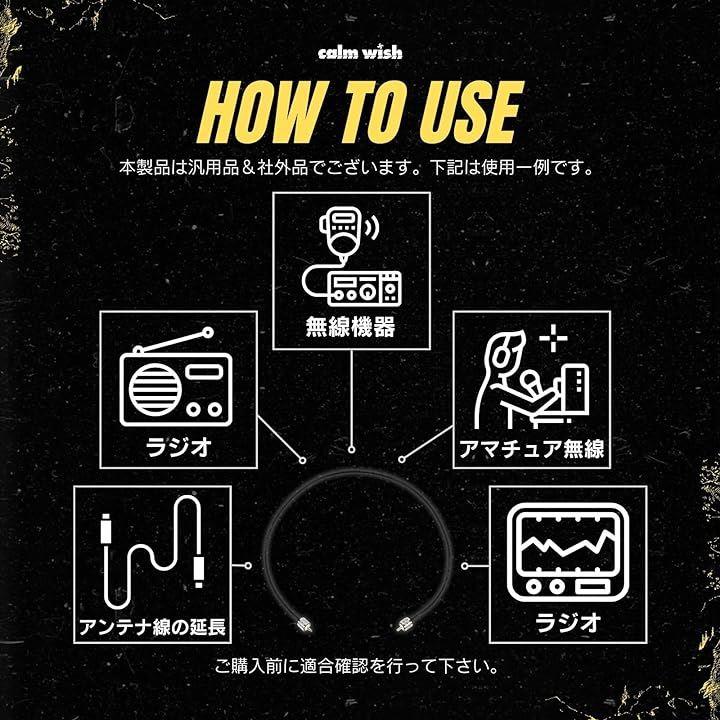 calm wish

HOW TO USE

本製品は汎用品＆社外品でございます。下記は使用一例です。

無線機器

ラジオ

アマチュア無線

アンテナ線の延長

ラジオ

ご購入前に適合確認を行って下さい。