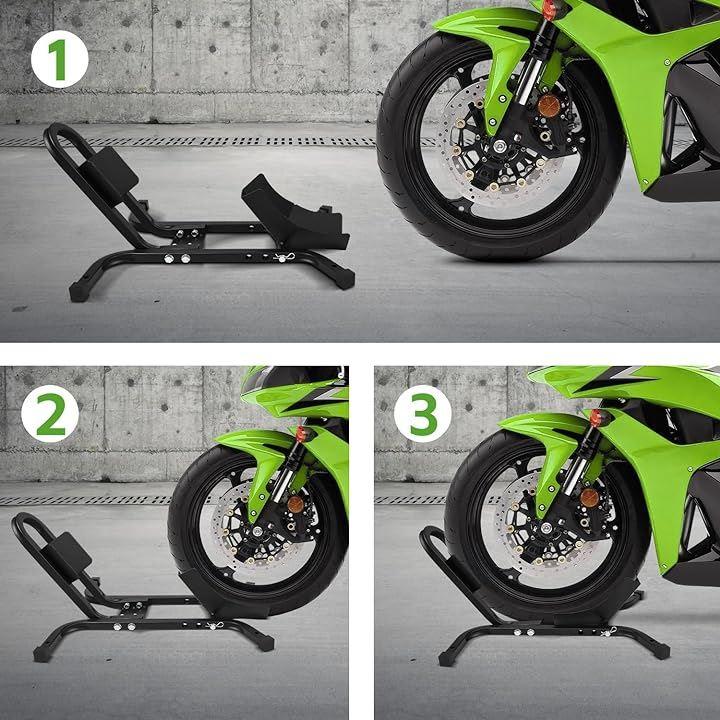 1

2

3