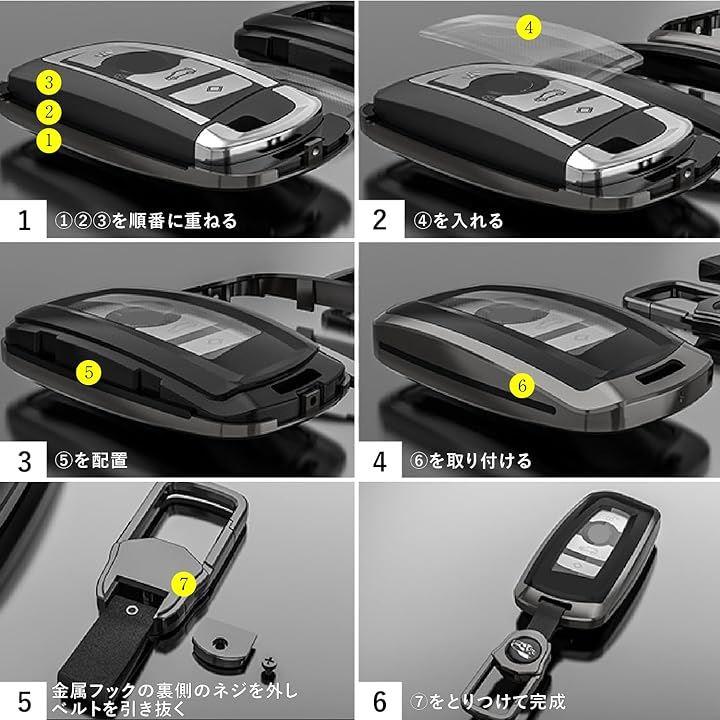 3
2
1
1 ①②③を順番に重ねる

4
2 ④を入れる

5
3 ⑤を配置

6
4 ⑥を取り付ける

7
5 金属フックの裏側のネジを外しベルトを引き抜く

6 ⑦をとりつけて完成