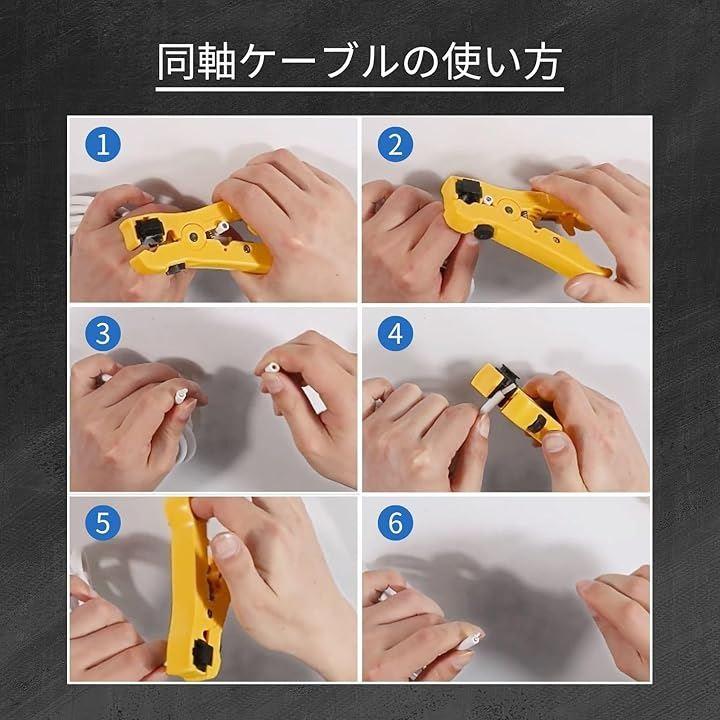 同軸ケーブルの使い方

1

2

3

4

5

6