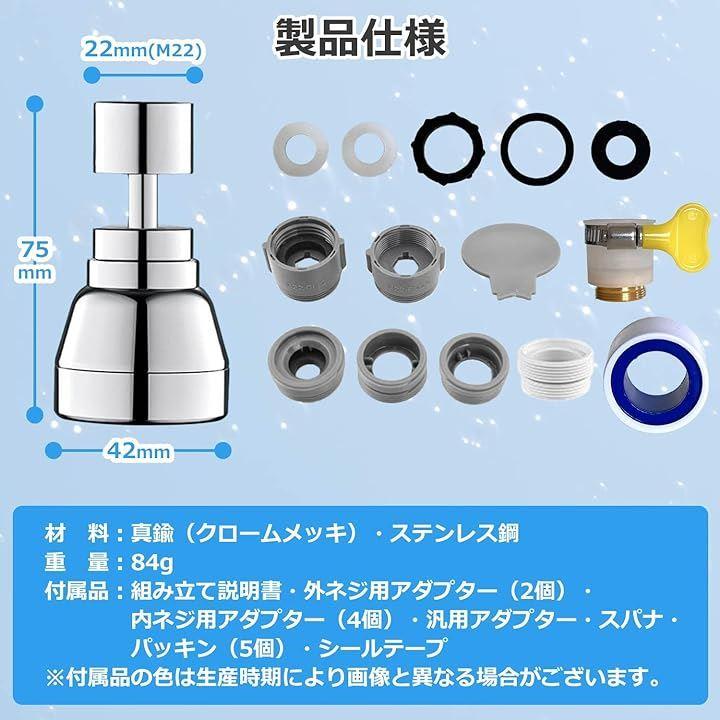 製品仕様

22mm(M22)

75
mm

42mm

材　料：真鍮（クロームメッキ）・ステンレス鋼
重　量：84g
付属品：組み立て説明書・外ネジ用アダプター（2個）・内ネジ用アダプター（4個）・汎用アダプター・スパナ・パッキン（5個）・シールテープ
※付属品の色は生産時期により画像と異なる場合がございます。